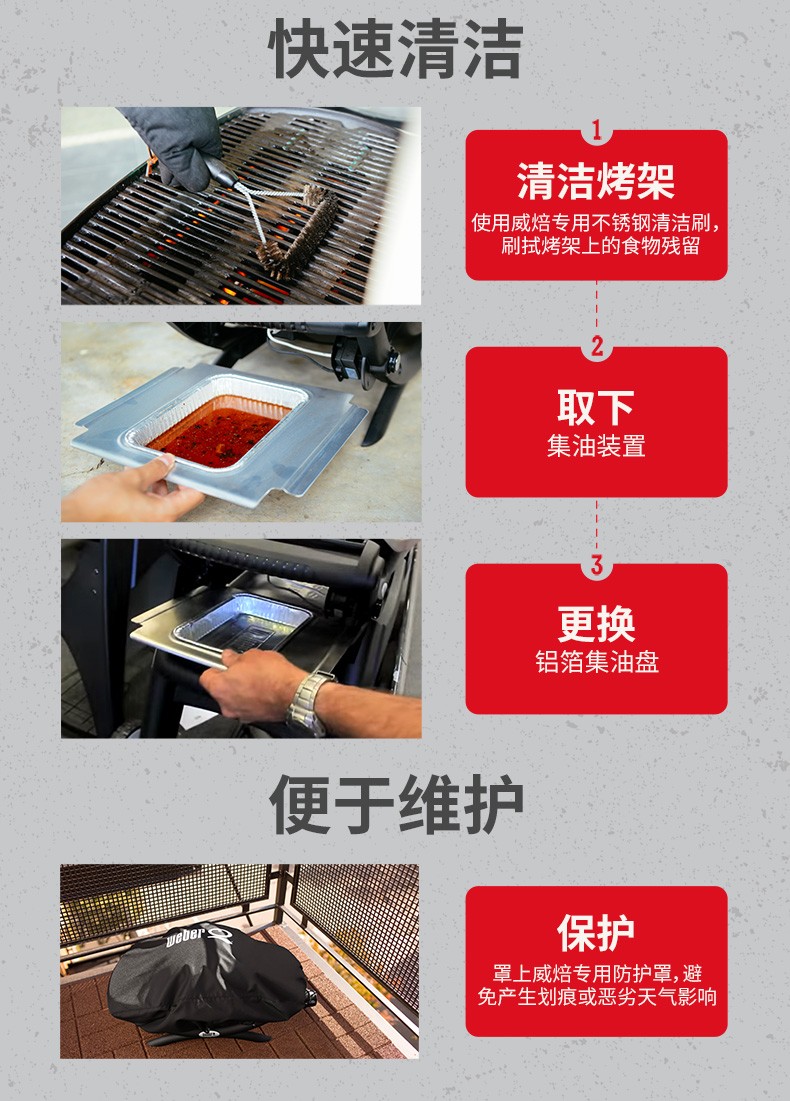 快速清洁

1
清洁烤架
使用威焙专用不锈钢清洁刷，刷拭烤架上的食物残留

2
取下
集油装置

3
更换
铝箔集油盘

便于维护

weber

保护
罩上威焙专用防护罩，避免产生划痕或恶劣天气影响